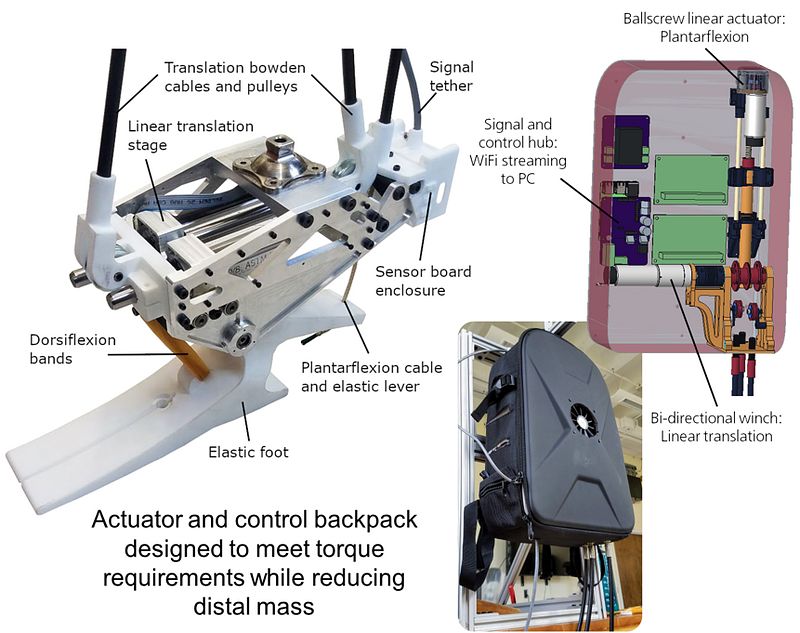 Translation bowden cables and pulleys

Signal tether

Linear translation stage

Sensor board enclosure

Dorsiflexion bands

Plantarflexion cable and elastic lever

Elastic foot

Ballscrew linear actuator: Plantarflexion

Signal and control hub: WiFi streaming to PC

Bi-directional winch: Linear translation

Actuator and control backpack designed to meet torque requirements while reducing distal mass