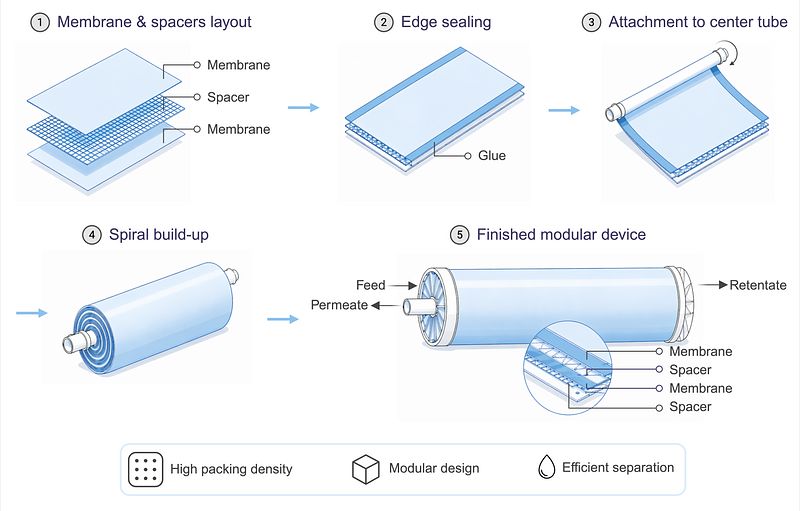 1 Membrane & spacers layout

Membrane
Spacer
Membrane

2 Edge sealing

Glue

3 Attachment to center tube

4 Spiral build-up

5 Finished modular device

Feed
Permeate
Retentate
Membrane
Spacer
Membrane
Spacer

High packing density
Modular design
Efficient separation