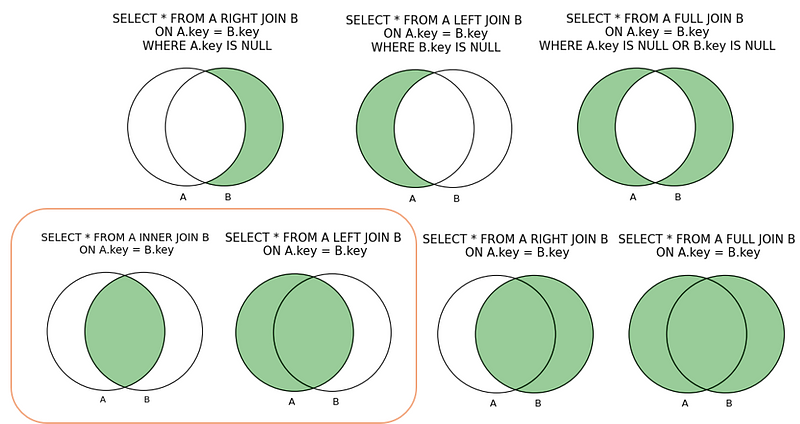 SELECT * FROM A RIGHT JOIN B
ON A.key = B.key
WHERE A.key IS NULL

A B

SELECT * FROM A LEFT JOIN B
ON A.key = B.key
WHERE B.key IS NULL

A B

SELECT * FROM A FULL JOIN B
ON A.key = B.key
WHERE A.key IS NULL OR B.key IS NULL

A B

SELECT * FROM A INNER JOIN B
ON A.key = B.key

A B

SELECT * FROM A LEFT JOIN B
ON A.key = B.key

A B

SELECT * FROM A RIGHT JOIN B
ON A.key = B.key

A B

SELECT * FROM A FULL JOIN B
ON A.key = B.key

A B