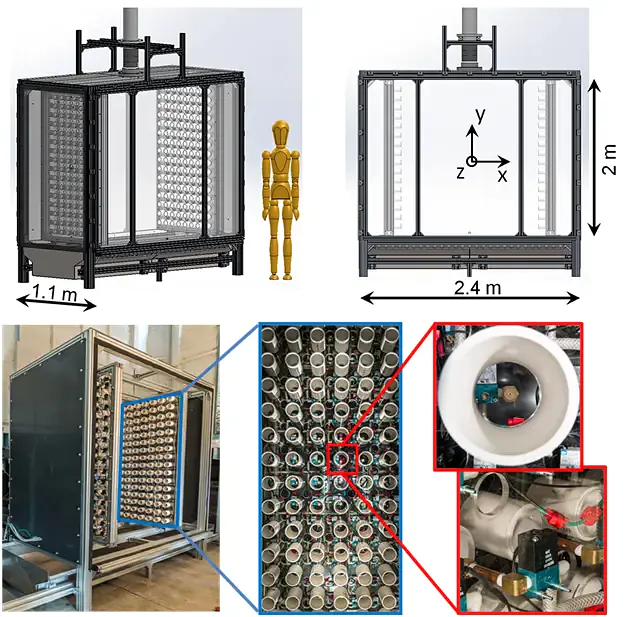 1.1 m

y
z
x
2 m
2.4 m