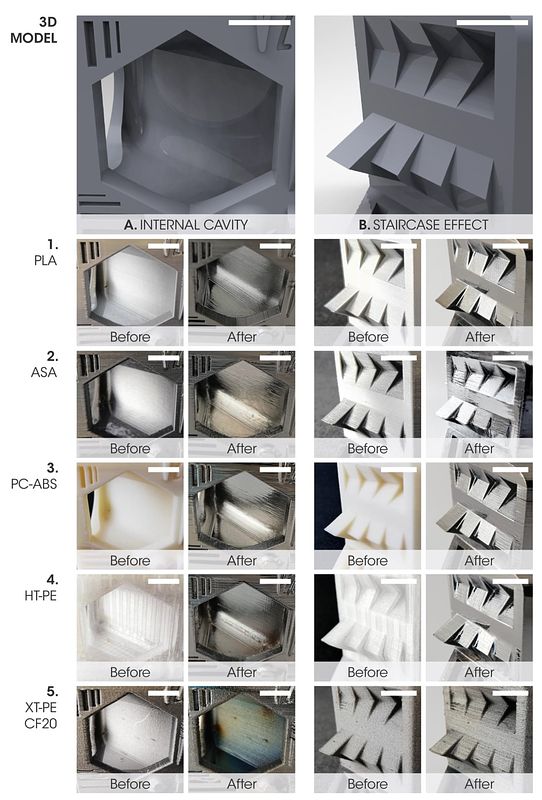 3D MODEL

A. INTERNAL CAVITY

B. STAIRCASE EFFECT

1. PLA

Before

After

Before

After

2. ASA

Before

After

Before

After

3. PC-ABS

Before

After

Before

After

4. HT-PE

Before

After

Before

After

5. XT-PE CF20

Before

After

Before

After