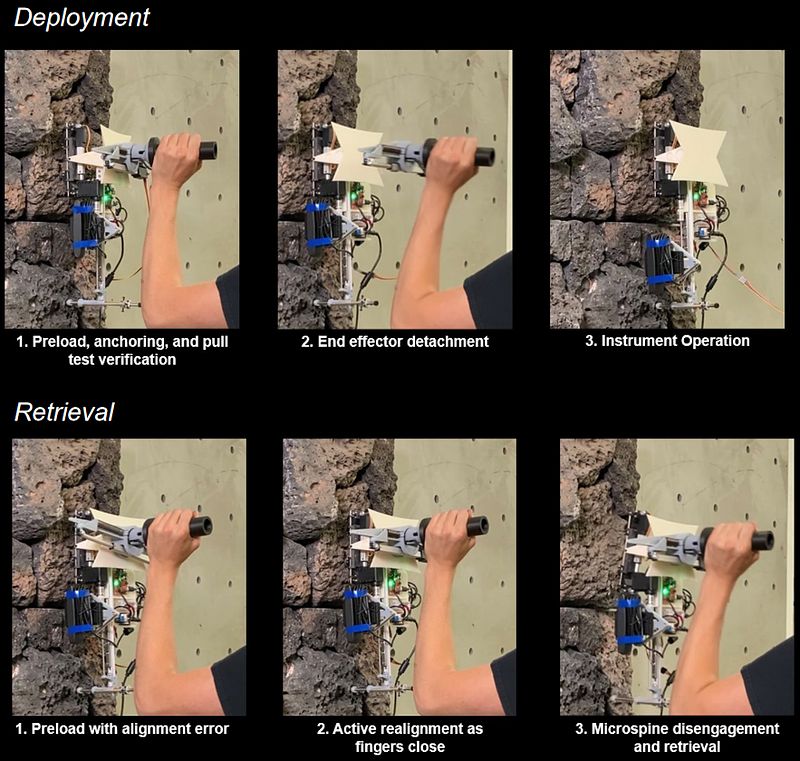 Deployment

1. Preload, anchoring, and pull test verification

2. End effector detachment

3. Instrument Operation

Retrieval

1. Preload with alignment error

2. Active realignment as fingers close

3. Microspine disengagement and retrieval