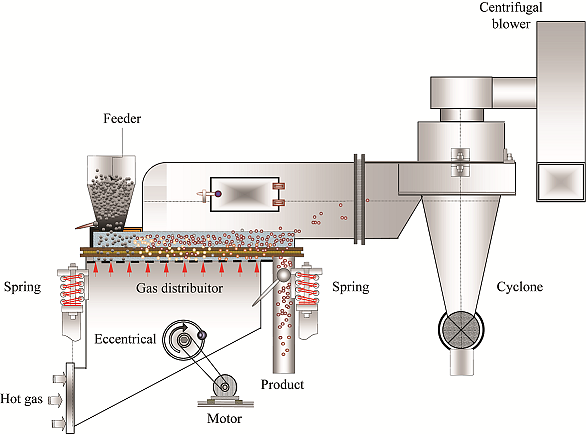 Centrifugal blower

Feeder

Spring

Gas distribuitor

Spring

Cyclone

Eccentrical

Product

Hot gas

Motor